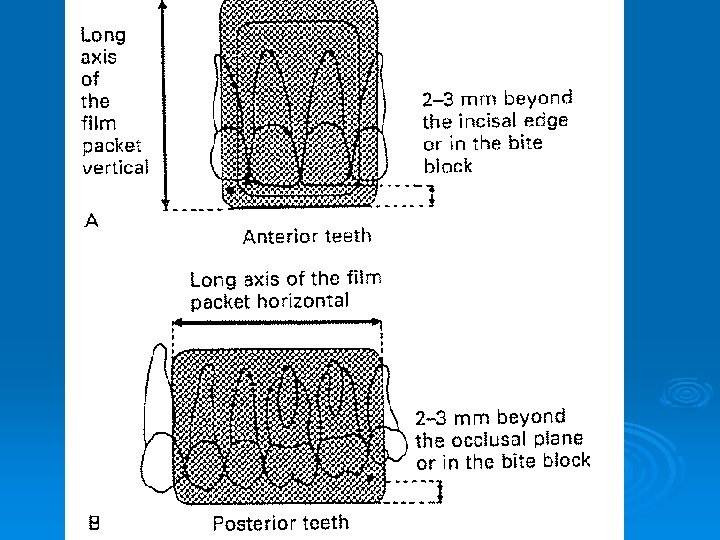 Long axis of the film packet vertical

2–3 mm beyond the incisal edge or in the bite block

A

Anterior teeth

Long axis of the film packet horizontal

2–3 mm beyond the occlusal plane or in the bite block

B

Posterior teeth