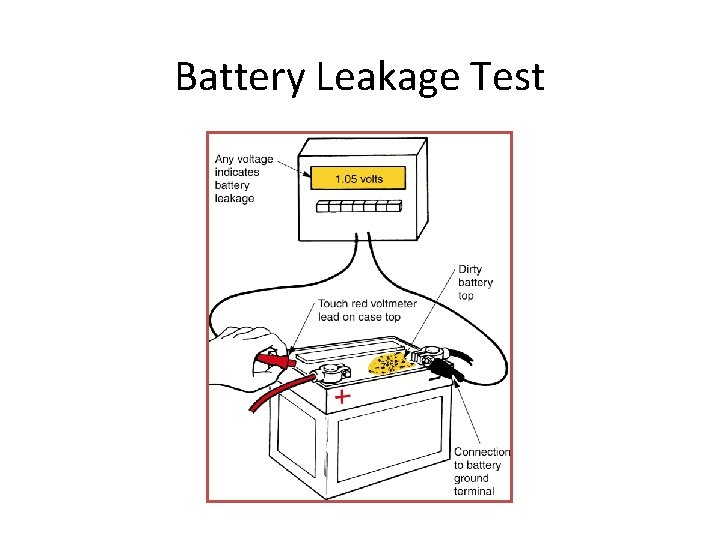 Battery Leakage Test

Any voltage indicates battery leakage

1.05 volts

Dirty battery top

Touch red voltmeter lead on case top

+

Connection to battery ground terminal