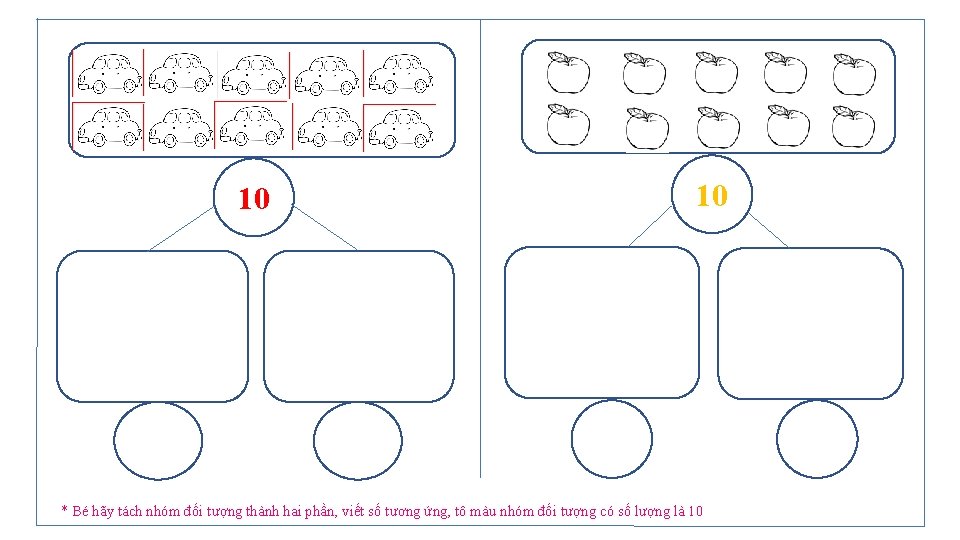 10

10

* Bé hãy tách nhóm đối tượng thành hai phần, viết số tương ứng, tô màu nhóm đối tượng có số lượng là 10