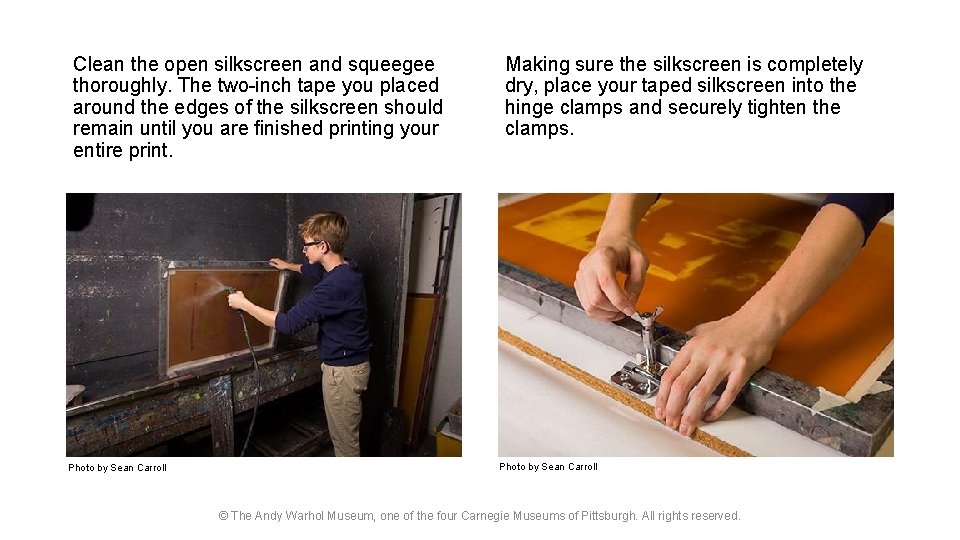 Clean the open silkscreen and squeegee thoroughly. The two-inch tape you placed around the edges of the silkscreen should remain until you are finished printing your entire print.

Photo by Sean Carroll

Making sure the silkscreen is completely dry, place your taped silkscreen into the hinge clamps and securely tighten the clamps.

Photo by Sean Carroll

© The Andy Warhol Museum, one of the four Carnegie Museums of Pittsburgh. All rights reserved.