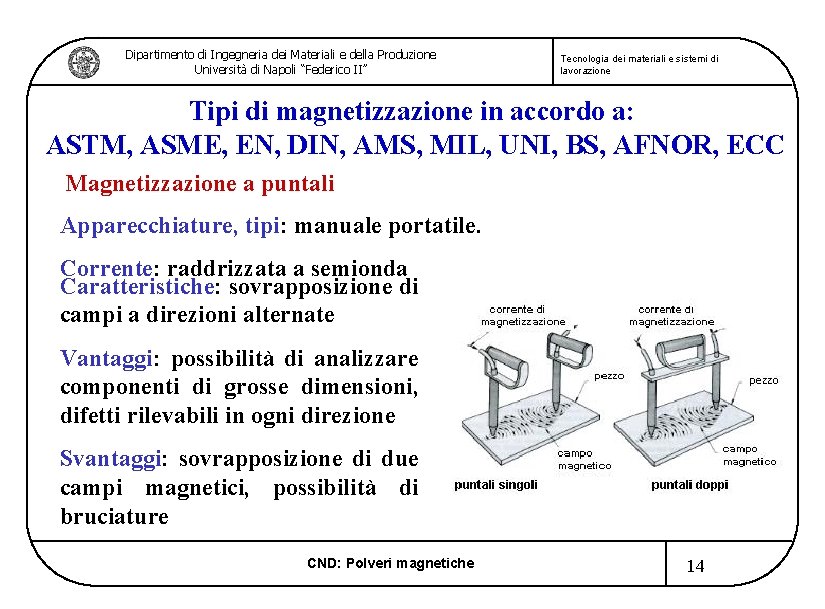 Dipartimento di Ingegneria dei Materiali e della Produzione
Università di Napoli "Federico II"

Tecnologia dei materiali e sistemi di lavorazione

Tipi di magnetizzazione in accordo a:
ASTM, ASME, EN, DIN, AMS, MIL, UNI, BS, AFNOR, ECC

Magnetizzazione a puntali

Apparecchiature, tipi: manuale portatile.

Corrente: raddrizzata a semionda
Caratteristiche: sovrapposizione di campi a direzioni alternate

Vantaggi: possibilità di analizzare componenti di grosse dimensioni, difetti rilevabili in ogni direzione

Svantaggi: sovrapposizione di due campi magnetici, possibilità di bruciature

corrente di magnetizzazione
pezzo
campo magnetico
puntali singoli

corrente di magnetizzazione
pezzo
campo magnetico
puntali doppi

CND: Polveri magnetiche

14