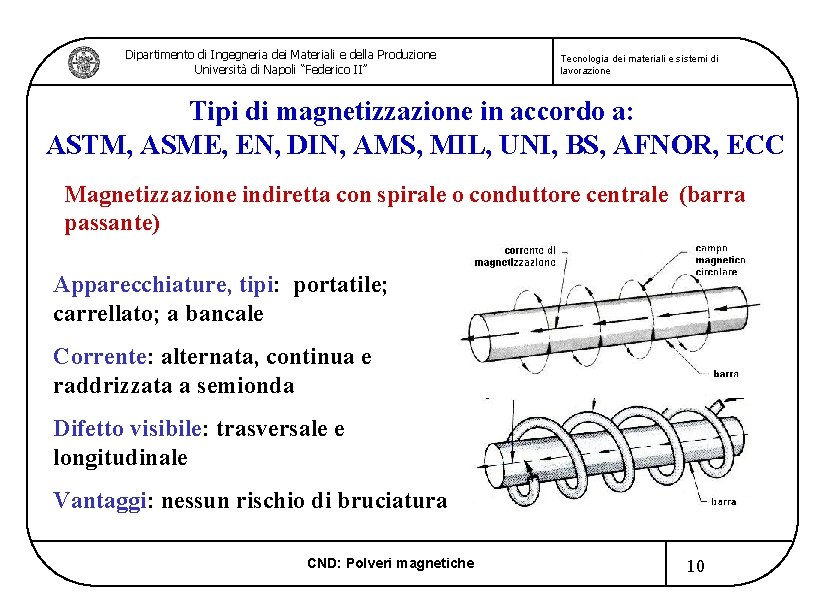 Dipartimento di Ingegneria dei Materiali e della Produzione
Università di Napoli "Federico II"

Tecnologia dei materiali e sistemi di lavorazione

Tipi di magnetizzazione in accordo a:
ASTM, ASME, EN, DIN, AMS, MIL, UNI, BS, AFNOR, ECC

Magnetizzazione indiretta con spirale o conduttore centrale (barra passante)

Apparecchiature, tipi: portatile; carrellato; a bancale

Corrente: alternata, continua e raddrizzata a semionda

Difetto visibile: trasversale e longitudinale

Vantaggi: nessun rischio di bruciatura

corrente di magnetizzazione

campo magnetico circolare

barra

barra

CND: Polveri magnetiche

10