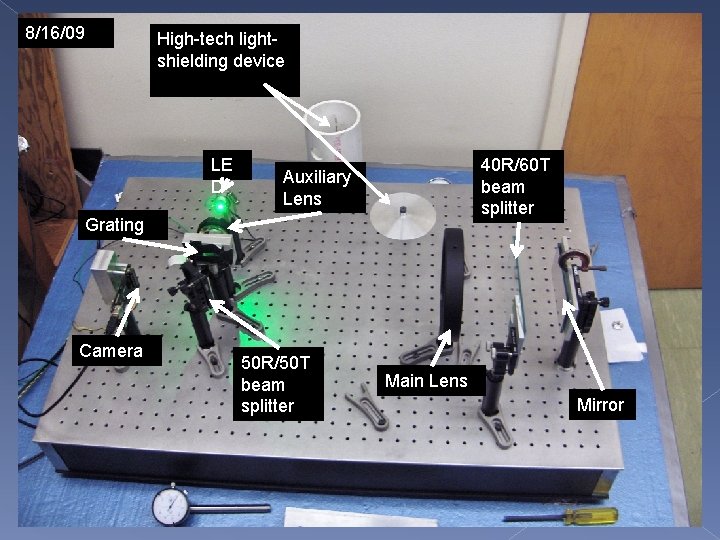 8/16/09

High-tech light-shielding device

LE D

Auxiliary Lens

40R/60T beam splitter

Grating

Camera

50R/50T beam splitter

Main Lens

Mirror