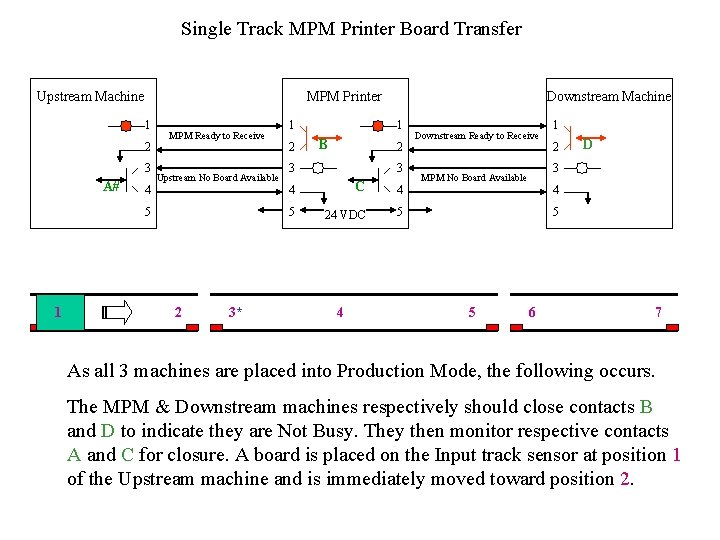 Single Track MPM Printer Board Transfer

Upstream Machine

1
2
3
4
5
A#

MPM Ready to Receive

Upstream No Board Available

MPM Printer

1
2
3
4
5
B
1
2
3
4
5
C
24 VDC

Downstream Ready to Receive

MPM No Board Available

Downstream Machine

1
2
3
4
5
D

1
2
3*
4
5
6
7

As all 3 machines are placed into Production Mode, the following occurs.

The MPM & Downstream machines respectively should close contacts B and D to indicate they are Not Busy. They then monitor respective contacts A and C for closure. A board is placed on the Input track sensor at position 1 of the Upstream machine and is immediately moved toward position 2.