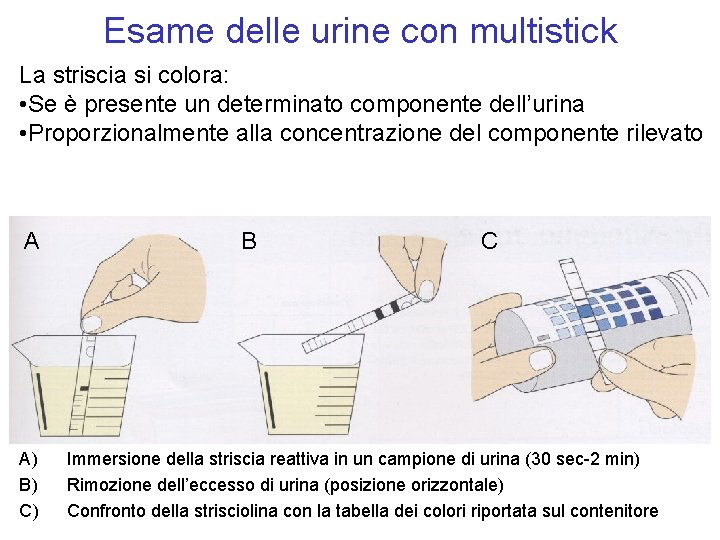 Esame delle urine con multistick

La striscia si colora:
•Se è presente un determinato componente dell'urina
•Proporzionalmente alla concentrazione del componente rilevato

A

B

C

A) Immersione della striscia reattiva in un campione di urina (30 sec-2 min)
B) Rimozione dell'eccesso di urina (posizione orizzontale)
C) Confronto della strisciolina con la tabella dei colori riportata sul contenitore