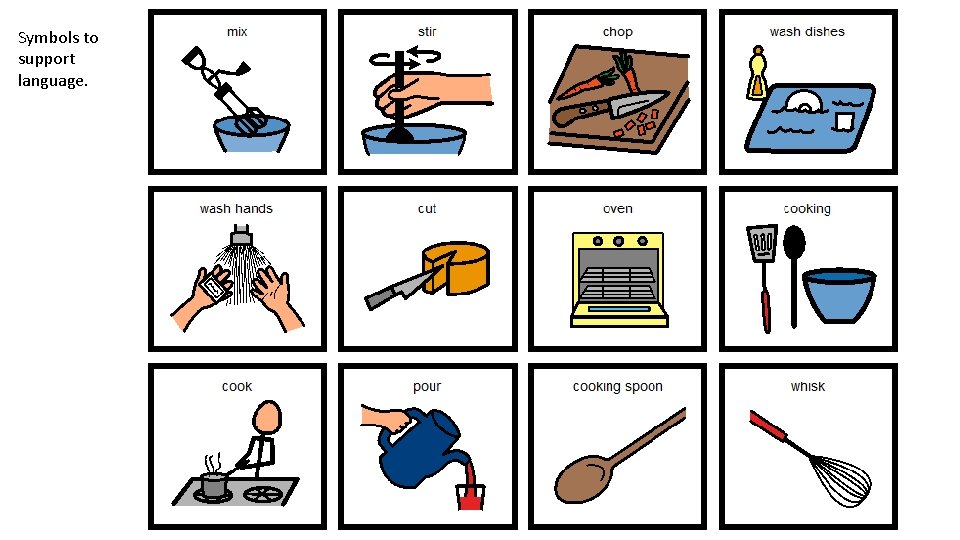 Symbols to support language.

mix

stir

chop

wash dishes

wash hands

cut

oven

cooking

cook

pour

cooking spoon

whisk