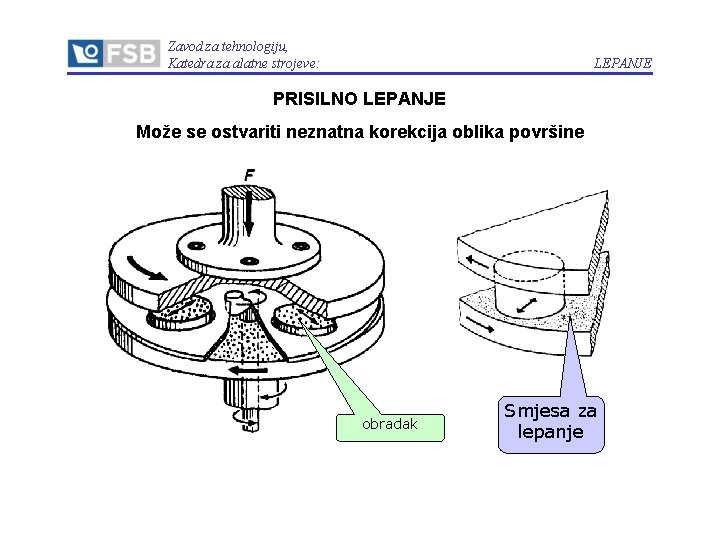 FSB Zavod za tehnologiju, Katedra za alatne strojeve:

LEPANJE

PRISILNO LEPANJE

Može se ostvariti neznatna korekcija oblika površine

F

obradak

Smjesa za lepanje