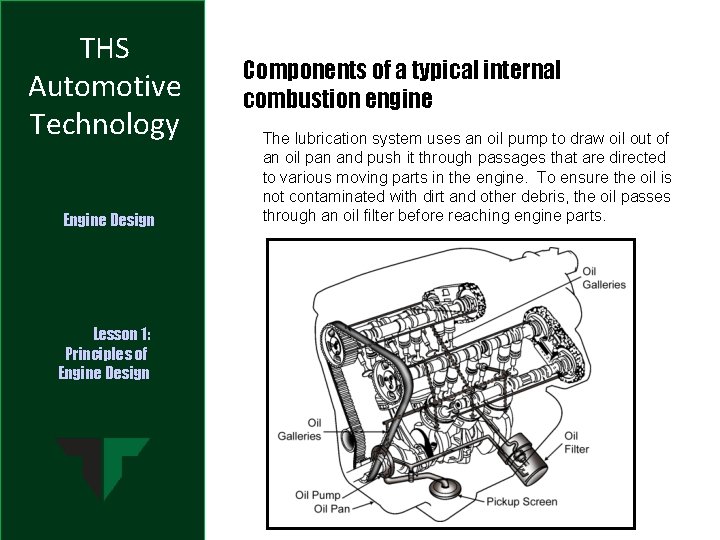 THS Automotive Technology

Engine Design

Lesson 1: Principles of Engine Design

Components of a typical internal combustion engine

The lubrication system uses an oil pump to draw oil out of an oil pan and push it through passages that are directed to various moving parts in the engine. To ensure the oil is not contaminated with dirt and other debris, the oil passes through an oil filter before reaching engine parts.

Oil Galleries

Oil Galleries

Oil Filter

Oil Pump

Oil Pan

Pickup Screen