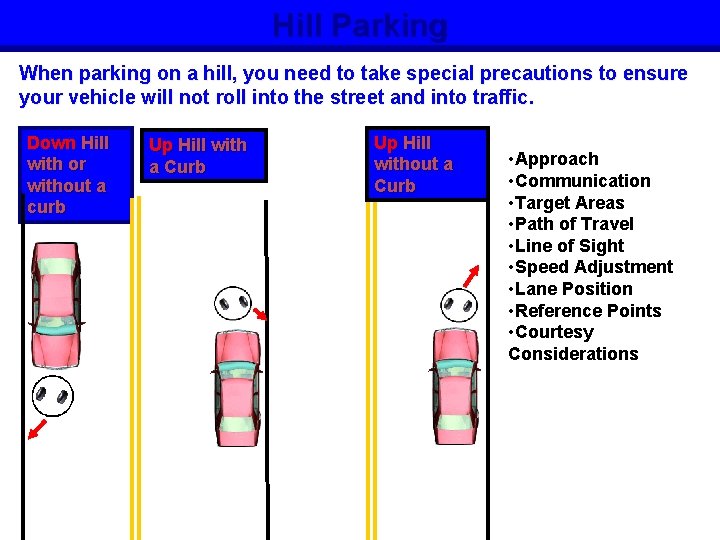 Hill Parking

When parking on a hill, you need to take special precautions to ensure your vehicle will not roll into the street and into traffic.

Down Hill with or without a curb

Up Hill with a Curb

Up Hill without a Curb

•Approach
•Communication
•Target Areas
•Path of Travel
•Line of Sight
•Speed Adjustment
•Lane Position
•Reference Points
•Courtesy Considerations