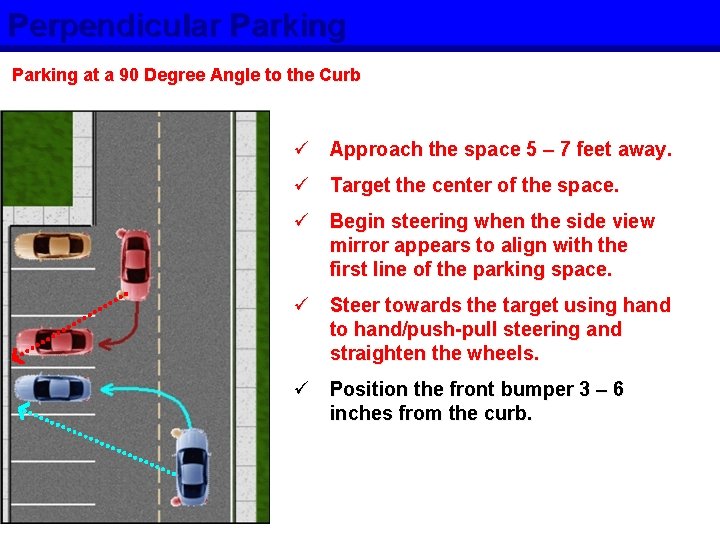 Perpendicular Parking

Parking at a 90 Degree Angle to the Curb

✓ Approach the space 5 – 7 feet away.

✓ Target the center of the space.

✓ Begin steering when the side view mirror appears to align with the first line of the parking space.

✓ Steer towards the target using hand to hand/push-pull steering and straighten the wheels.

✓ Position the front bumper 3 – 6 inches from the curb.