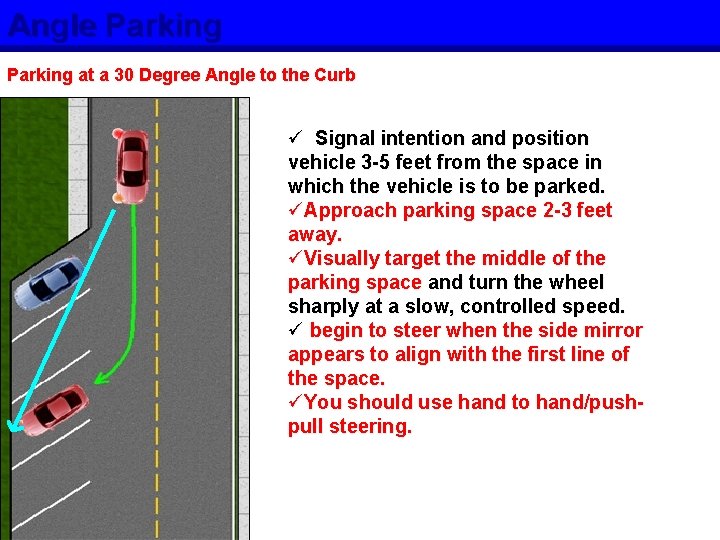 Angle Parking

Parking at a 30 Degree Angle to the Curb

✓ Signal intention and position vehicle 3-5 feet from the space in which the vehicle is to be parked.
✓Approach parking space 2-3 feet away.
✓Visually target the middle of the parking space and turn the wheel sharply at a slow, controlled speed.
✓ begin to steer when the side mirror appears to align with the first line of the space.
✓You should use hand to hand/push-pull steering.