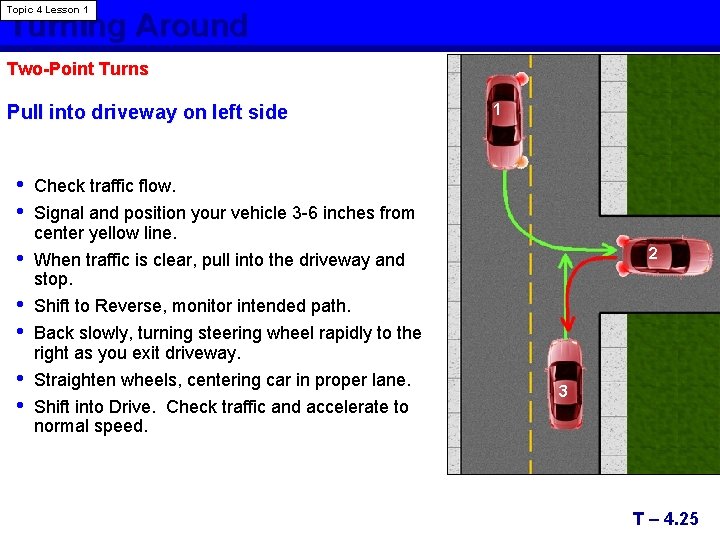 Topic 4 Lesson 1

Turning Around

Two-Point Turns

Pull into driveway on left side

• Check traffic flow.
• Signal and position your vehicle 3-6 inches from center yellow line.
• When traffic is clear, pull into the driveway and stop.
• Shift to Reverse, monitor intended path.
• Back slowly, turning steering wheel rapidly to the right as you exit driveway.
• Straighten wheels, centering car in proper lane.
• Shift into Drive. Check traffic and accelerate to normal speed.

1

2

3

T – 4.25