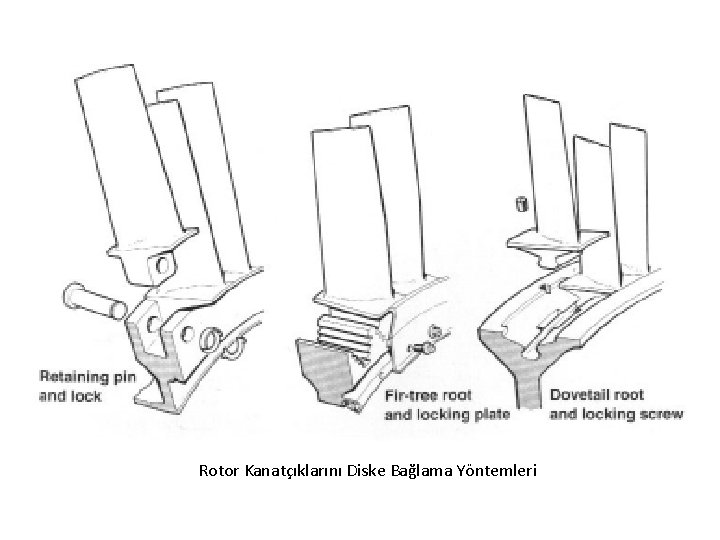 Retaining pin and lock

Fir-tree root and locking plate

Dovetail root and locking screw

Rotor Kanatçıklarını Diske Bağlama Yöntemleri