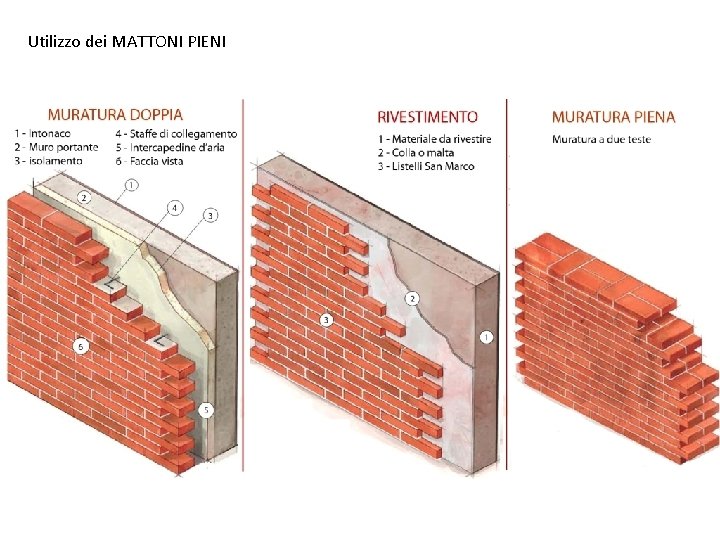 Utilizzo dei MATTONI PIENI

MURATURA DOPPIA
1 - Intonaco
2 - Muro portante
3 - isolamento
4 - Staffe di collegamento
5 - Intercapedine d'aria
6 - Faccia vista

2
1
4
3
6
5

RIVESTIMENTO
1 - Materiale da rivestire
2 - Colla o malta
3 - Listelli San Marco

3
2
1

MURATURA PIENA
Muratura a due teste