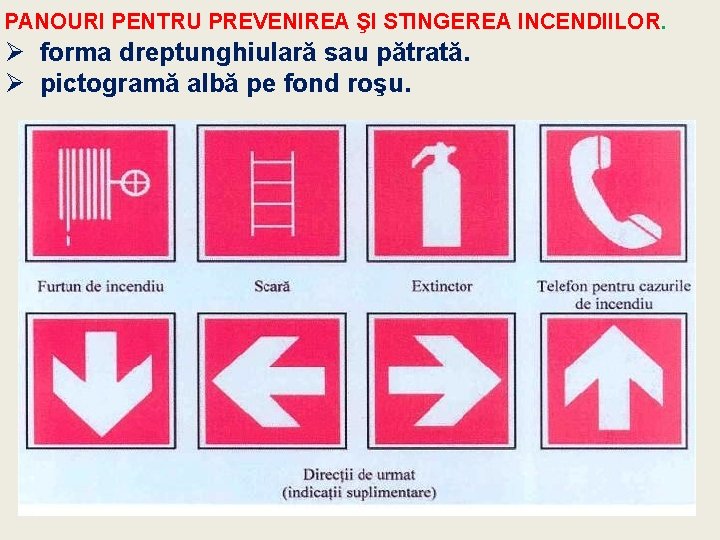 PANOURI PENTRU PREVENIREA ŞI STINGEREA INCENDIILOR.
➢ forma dreptunghiulară sau pătrată.
➢ pictogramă albă pe fond roşu.

Furtun de incendiu

Scară

Extinctor

Telefon pentru cazurile de incendiu

Direcţii de urmat
(indicaţii suplimentare)