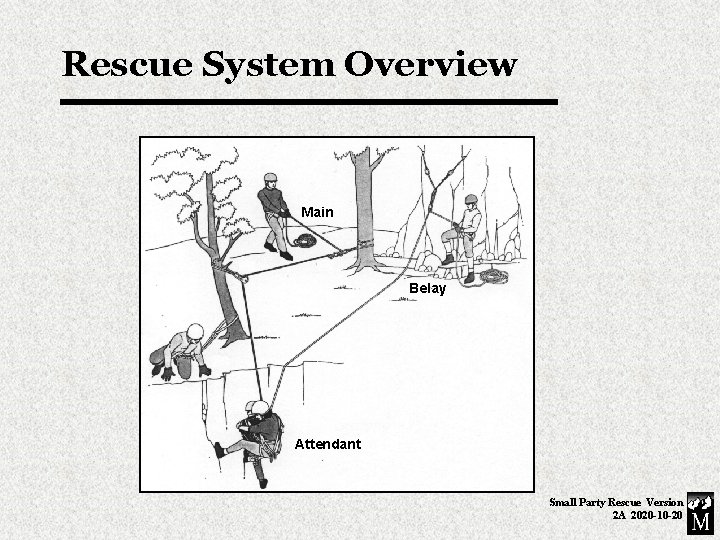 Rescue System Overview

Main

Belay

Attendant

Small Party Rescue Version 2A 2020-10-20

M