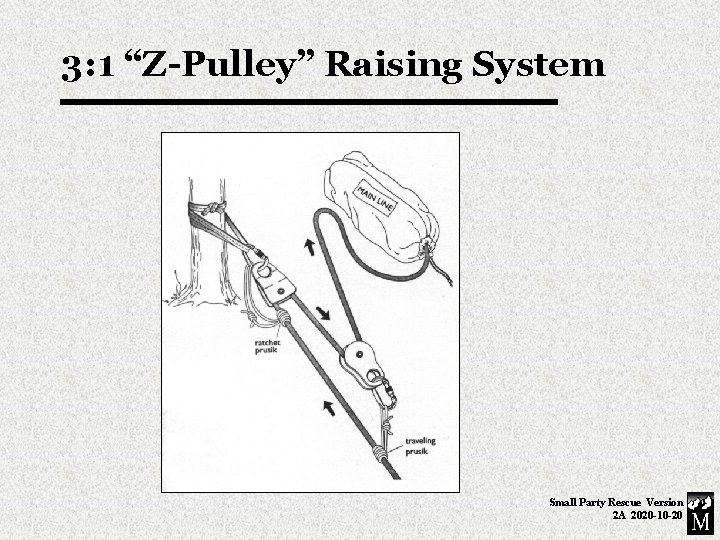 3:1 “Z-Pulley” Raising System

MAIN LINE

ratchet prusik

traveling prusik

Small Party Rescue Version 2A 2020-10-20

M