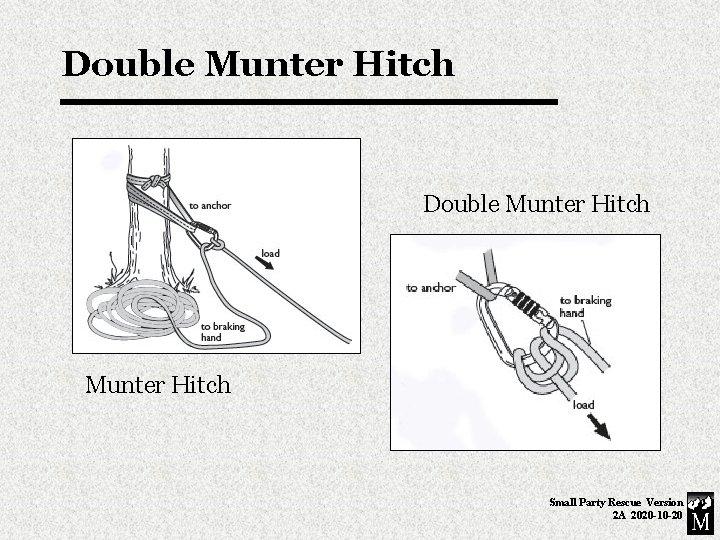 Double Munter Hitch

to anchor

load

to braking hand

Munter Hitch

Double Munter Hitch

to anchor

to braking hand

load

Small Party Rescue Version 2A 2020-10-20

M