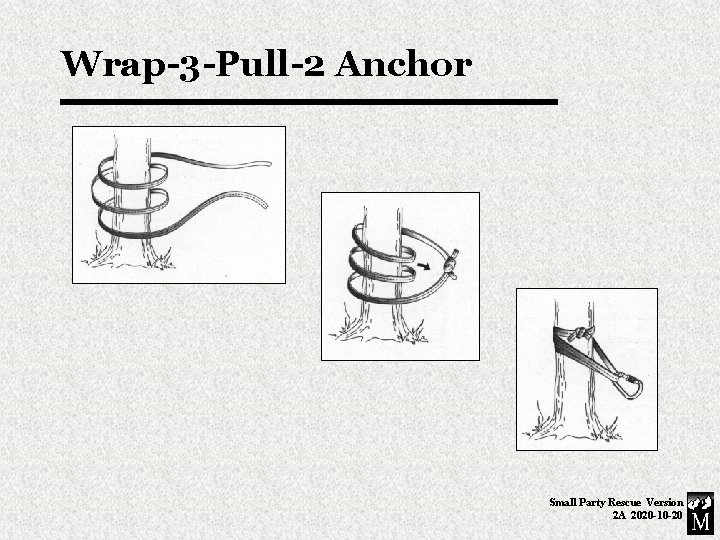 Wrap-3-Pull-2 Anchor

Small Party Rescue Version 2A 2020-10-20

M