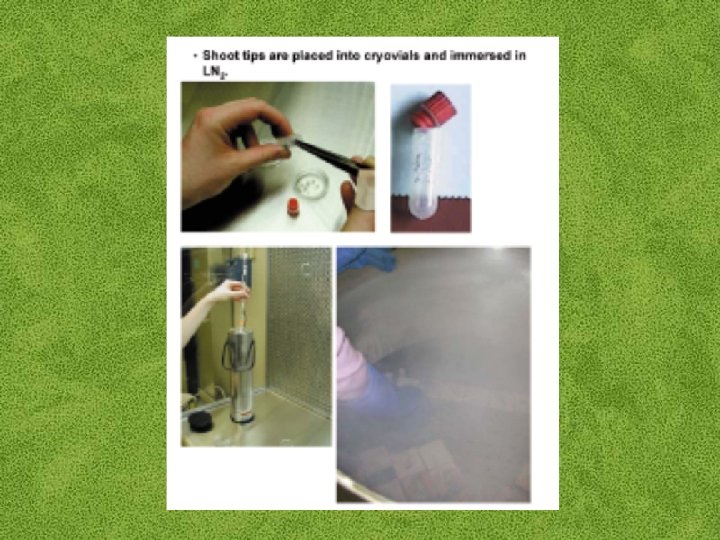 • Shoot tips are placed into cryovials and immersed in $LN_2$.