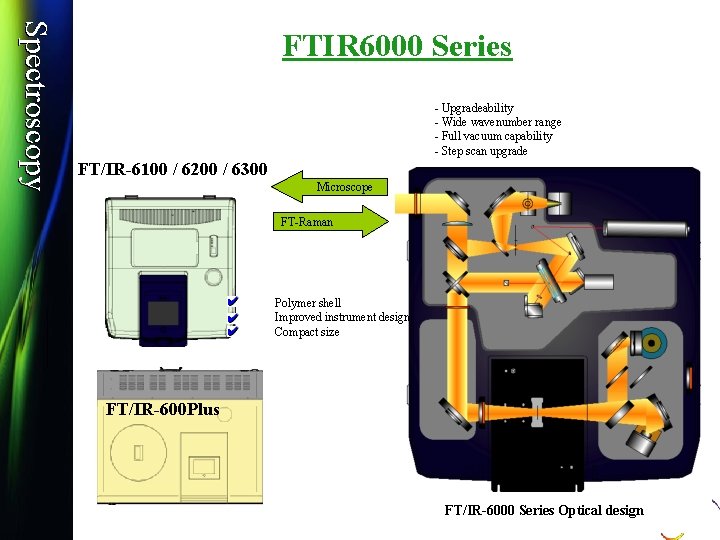 Spectroscopy

FTIR6000 Series

- Upgradeability
- Wide wavenumber range
- Full vacuum capability
- Step scan upgrade

FT/IR-6100 / 6200 / 6300

Microscope

FT-Raman

Polymer shell
Improved instrument design
Compact size

FT/IR-600Plus

FT/IR-6000 Series Optical design