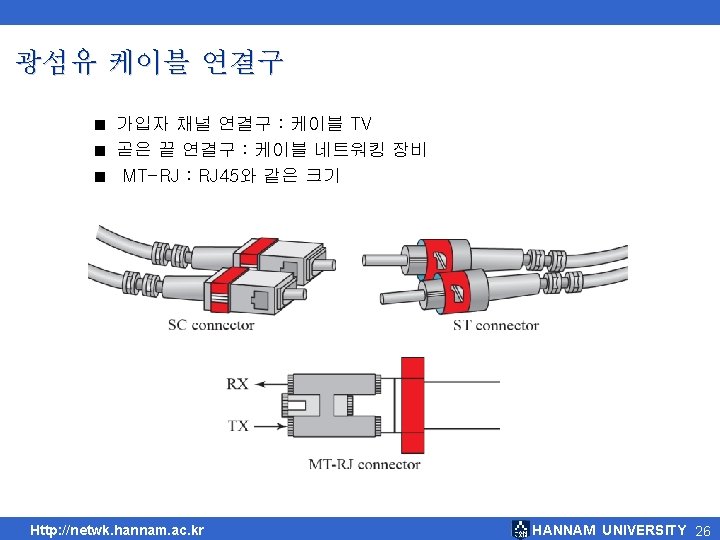 광섬유 케이블 연결구

■ 가입자 채널 연결구 : 케이블 TV
■ 곧은 끝 연결구 : 케이블 네트워킹 장비
■ MT-RJ : RJ45와 같은 크기

SC connector

ST connector

RX

TX

MT-RJ connector

Http://netwk.hannam.ac.kr

HANNAM UNIVERSITY 26