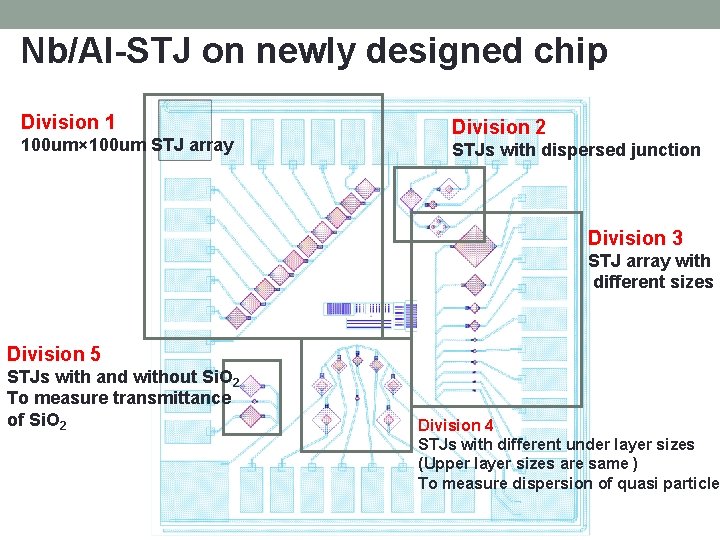 Nb/Al-STJ on newly designed chip

Division 1
100um×100um STJ array

Division 2
STJs with dispersed junction

Division 3
STJ array with different sizes

Division 5
STJs with and without $SiO_2$
To measure transmittance of $SiO_2$

Division 4
STJs with different under layer sizes
(Upper layer sizes are same )
To measure dispersion of quasi particle