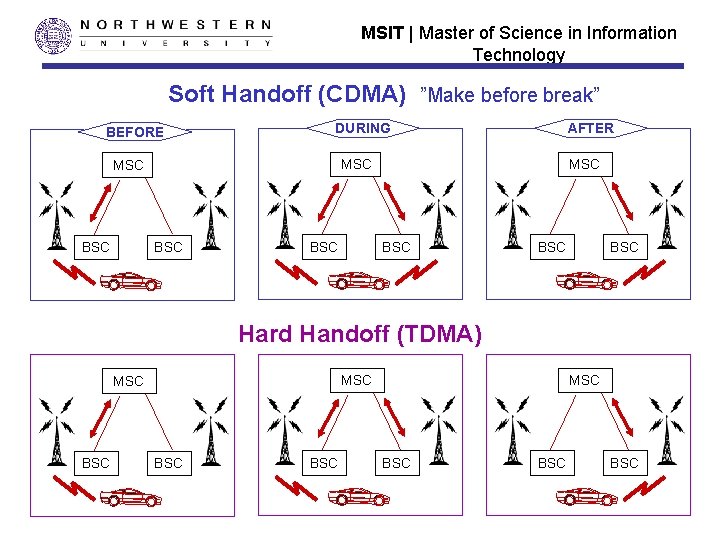 NORTHWESTERN UNIVERSITY

MSIT | Master of Science in Information Technology

Soft Handoff (CDMA) "Make before break"

BEFORE

MSC

BSC BSC

DURING

MSC

BSC BSC

AFTER

MSC

BSC BSC

Hard Handoff (TDMA)

MSC

BSC BSC

MSC

BSC BSC

MSC

BSC BSC