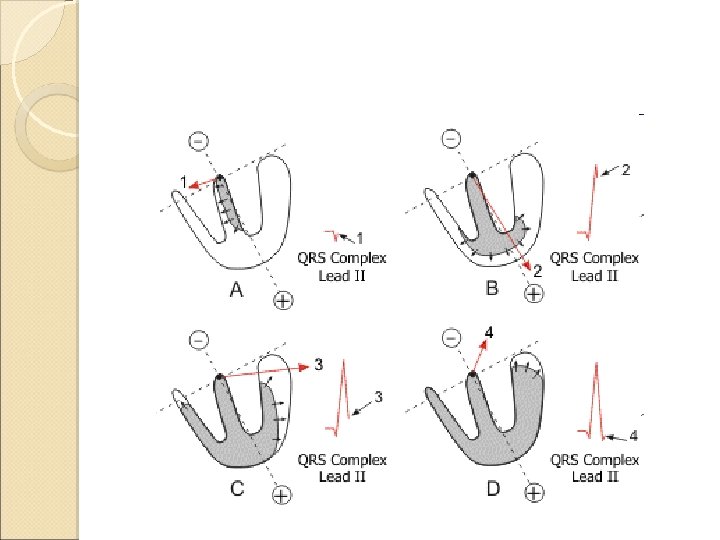 −

1

1
QRS Complex
Lead II

A
+

−

2

2
QRS Complex
Lead II

B
+

−

3

3
QRS Complex
Lead II

C
+

−

4

4
QRS Complex
Lead II

D
+