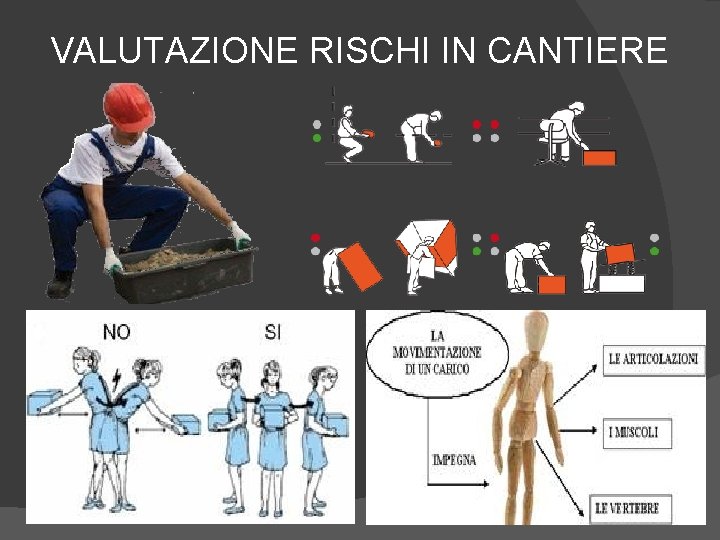 VALUTAZIONE RISCHI IN CANTIERE

NO

SI

LA MOVIMENTAZIONE DI UN CARICO

IMPEGNA

LE ARTICOLAZIONI

I MUSCOLI

LE VERTEBRE