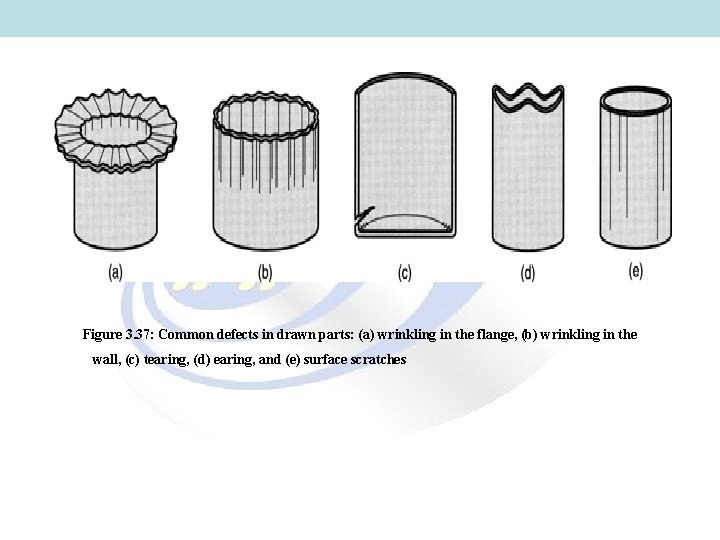 (a)

(b)

(c)

(d)

(e)

Figure 3.37: Common defects in drawn parts: (a) wrinkling in the flange, (b) wrinkling in the wall, (c) tearing, (d) earing, and (e) surface scratches