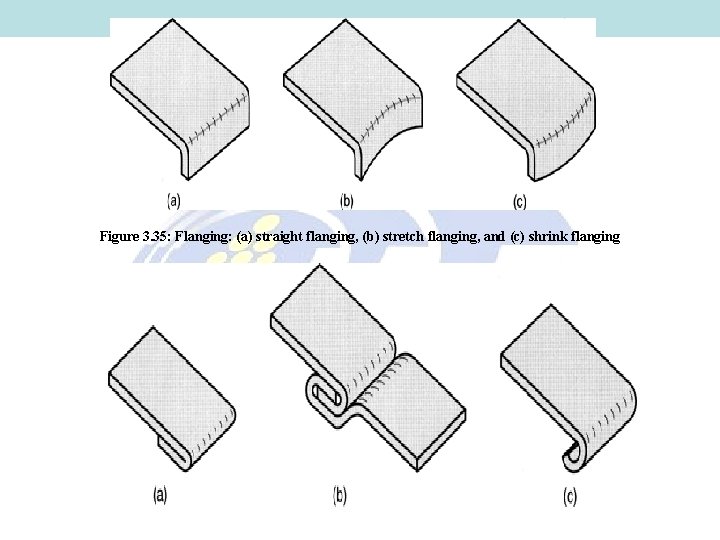 (a)

(b)

(c)

Figure 3.35: Flanging: (a) straight flanging, (b) stretch flanging, and (c) shrink flanging

(a)

(b)

(c)