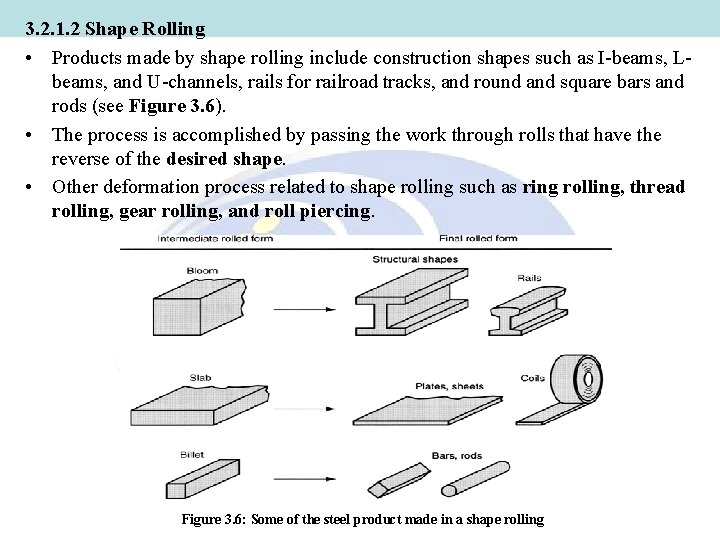 3.2.1.2 Shape Rolling

• Products made by shape rolling include construction shapes such as I-beams, L-beams, and U-channels, rails for railroad tracks, and round and square bars and rods (see Figure 3.6).

• The process is accomplished by passing the work through rolls that have the reverse of the desired shape.

• Other deformation process related to shape rolling such as ring rolling, thread rolling, gear rolling, and roll piercing.

Intermediate rolled form

Final rolled form

Bloom

Structural shapes

Rails

Slab

Plates, sheets

Coils

Billet

Bars, rods

Figure 3.6: Some of the steel product made in a shape rolling