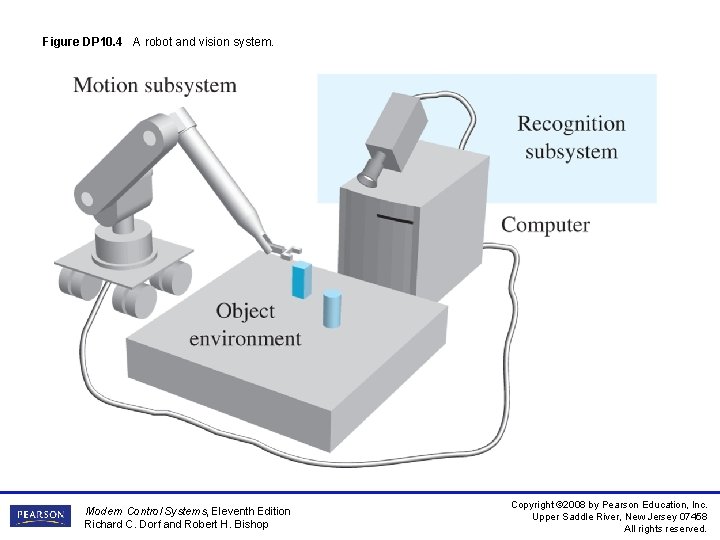 Figure DP10.4 A robot and vision system.

Motion subsystem

Recognition subsystem

Computer

Object environment

PEARSON

Modern Control Systems, Eleventh Edition
Richard C. Dorf and Robert H. Bishop

Copyright ©2008 by Pearson Education, Inc.
Upper Saddle River, New Jersey 07458
All rights reserved.