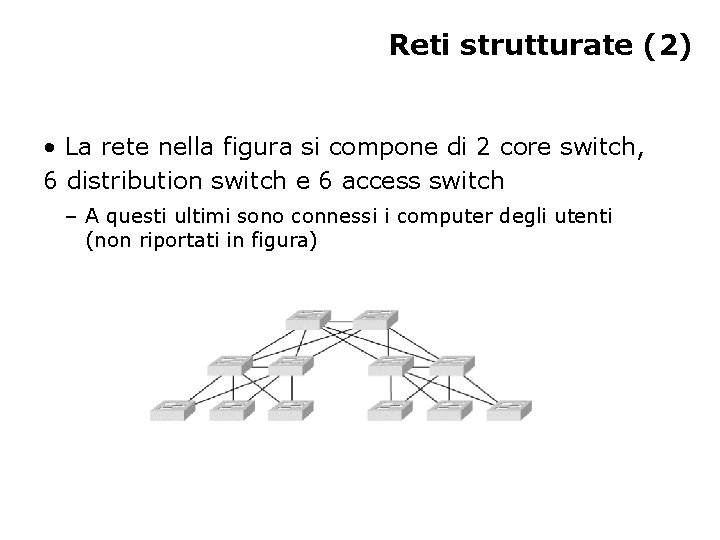 Reti strutturate (2)

• La rete nella figura si compone di 2 core switch, 6 distribution switch e 6 access switch

– A questi ultimi sono connessi i computer degli utenti (non riportati in figura)