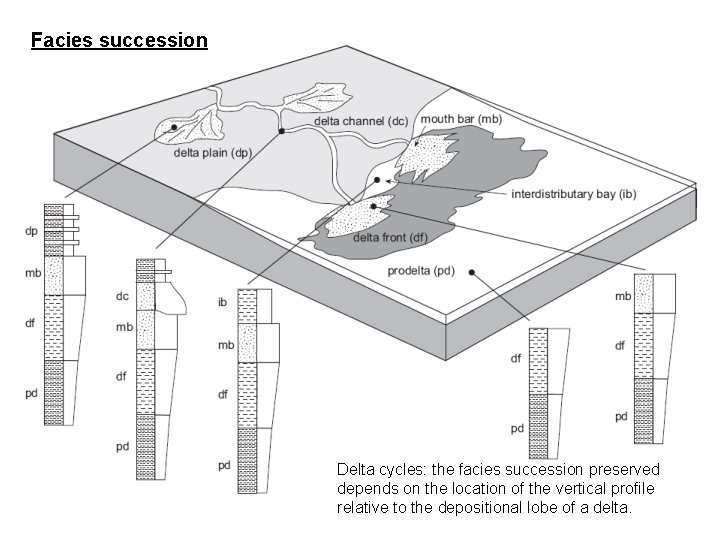 Facies succession

delta channel (dc)
mouth bar (mb)
delta plain (dp)
interdistributary bay (ib)
delta front (df)
prodelta (pd)

dp
mb
df
pd

dc
mb
df
pd

ib
mb
df
pd

df
pd

mb
df
pd

Delta cycles: the facies succession preserved depends on the location of the vertical profile relative to the depositional lobe of a delta.