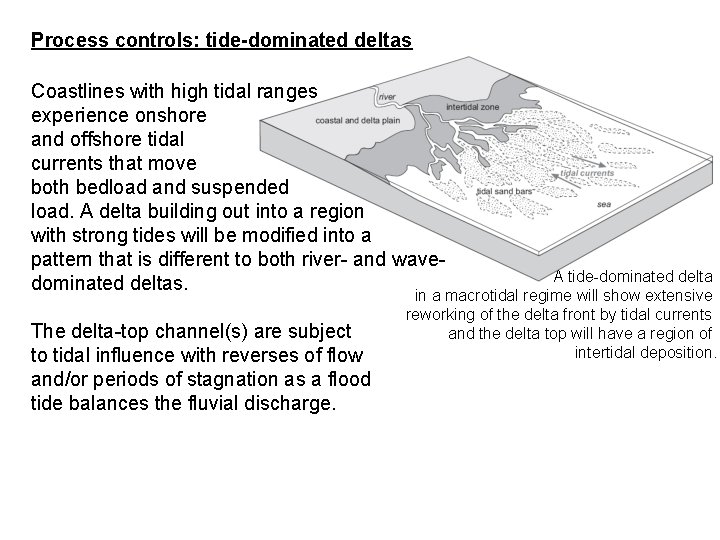 Process controls: tide-dominated deltas

Coastlines with high tidal ranges experience onshore and offshore tidal currents that move both bedload and suspended load. A delta building out into a region with strong tides will be modified into a pattern that is different to both river- and wave-dominated deltas.

The delta-top channel(s) are subject to tidal influence with reverses of flow and/or periods of stagnation as a flood tide balances the fluvial discharge.

river

coastal and delta plain

intertidal zone

tidal currents

tidal sand bars

sea

A tide-dominated delta in a macrotidal regime will show extensive reworking of the delta front by tidal currents and the delta top will have a region of intertidal deposition.