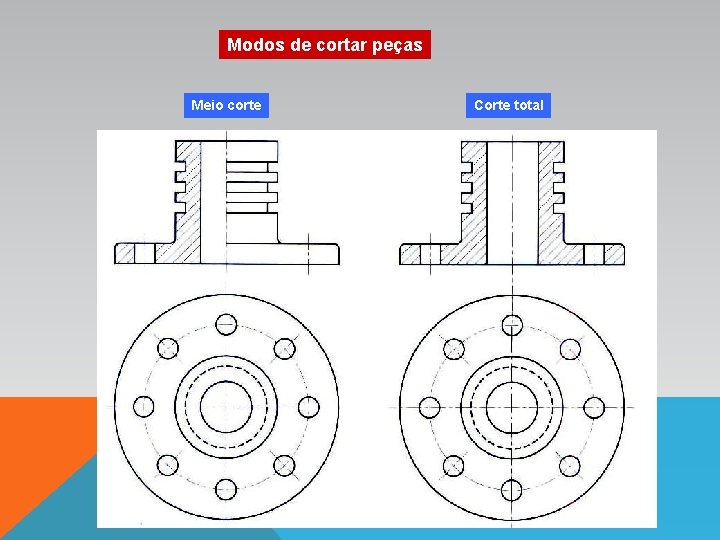 Modos de cortar peças

Meio corte

Corte total