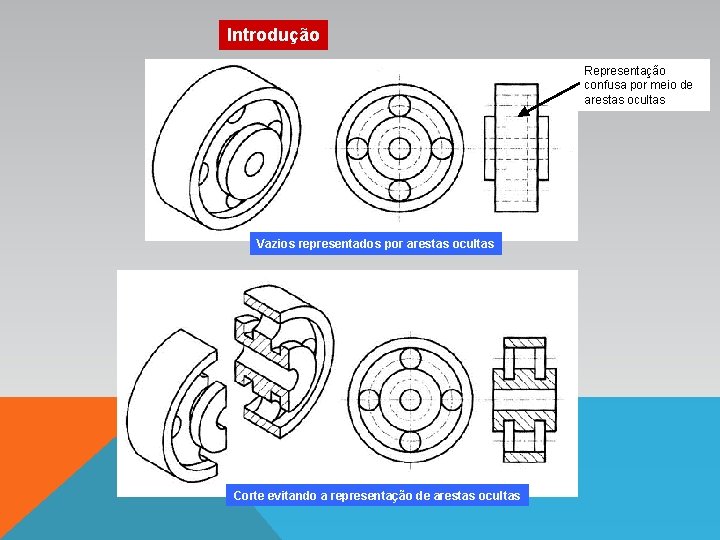 Introdução

Representação confusa por meio de arestas ocultas

Vazios representados por arestas ocultas

Corte evitando a representação de arestas ocultas