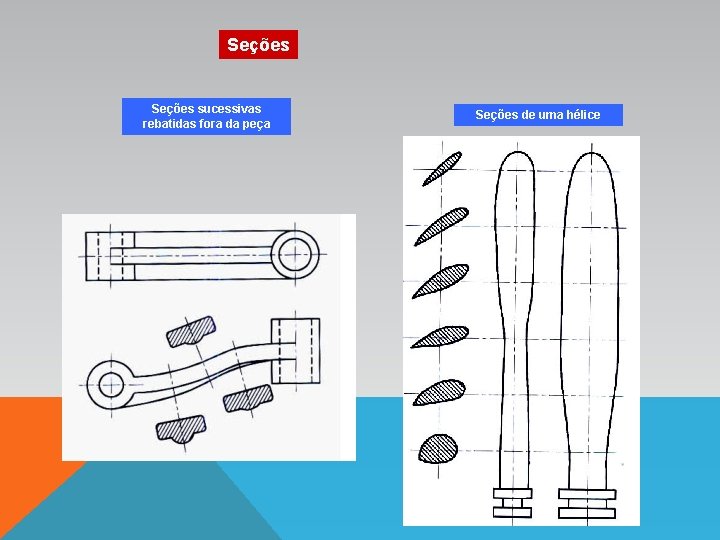 Seções

Seções sucessivas rebatidas fora da peça

Seções de uma hélice