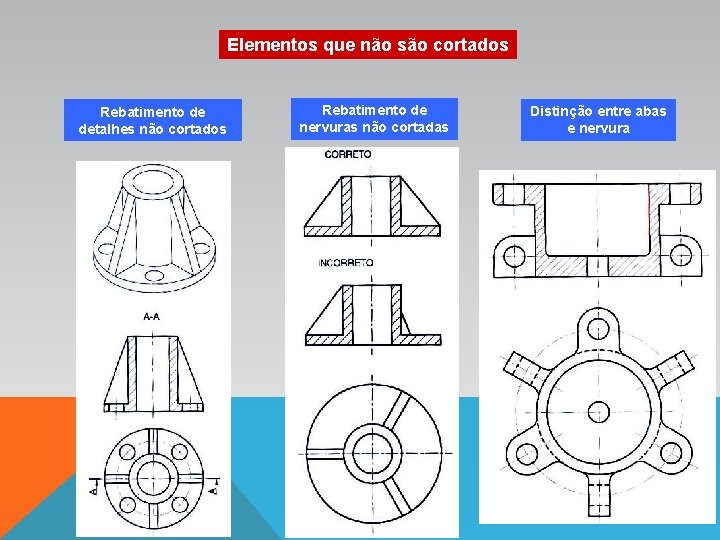 Elementos que não são cortados

Rebatimento de detalhes não cortados

A-A

A

A

Rebatimento de nervuras não cortadas

CORRETO

INCORRETO

Distinção entre abas e nervura