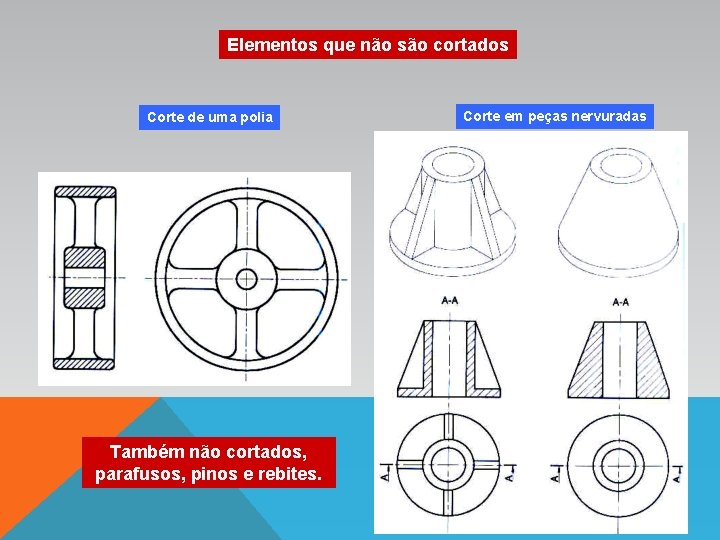 Elementos que não são cortados

Corte de uma polia

Corte em peças nervuradas

A-A

A-A

A

A

A

A

Também não cortados, parafusos, pinos e rebites.