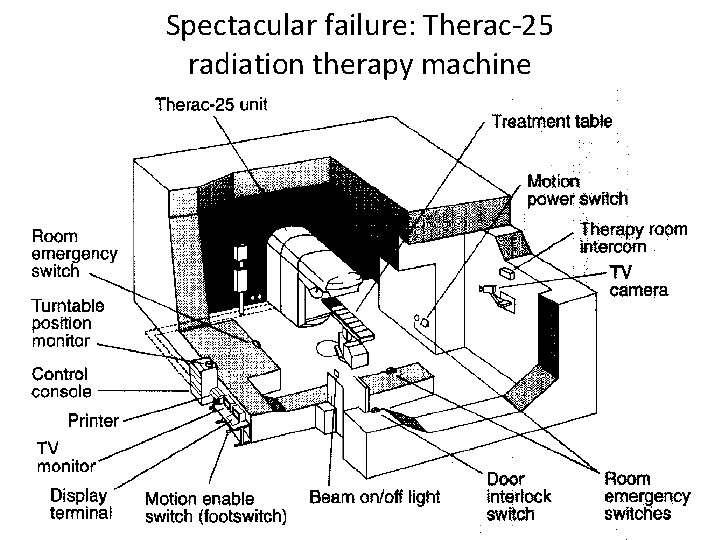 Spectacular failure: Therac-25 radiation therapy machine

Therac-25 unit

Treatment table

Motion power switch

Therapy room intercom

TV camera

Room emergency switch

Turntable position monitor

Control console

Printer

TV monitor

Display terminal

Motion enable switch (footswitch)

Beam on/off light

Door interlock switch

Room emergency switches