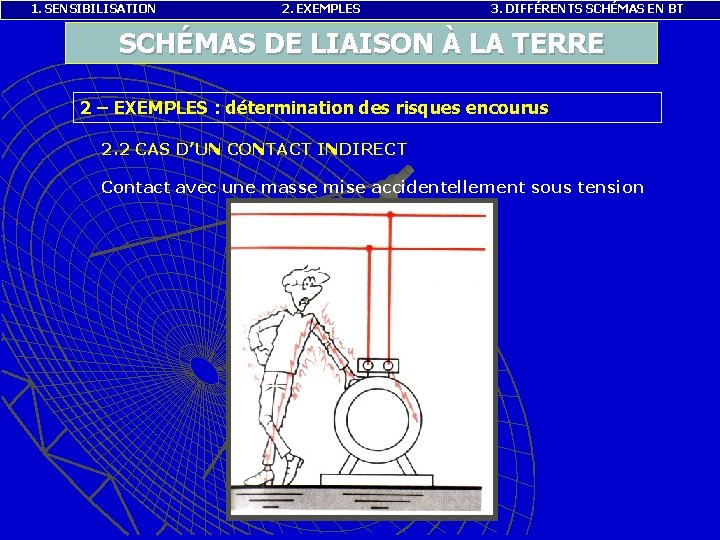 1. SENSIBILISATION
2. EXEMPLES
3. DIFFÉRENTS SCHÉMAS EN BT

SCHÉMAS DE LIAISON À LA TERRE

2 – EXEMPLES : détermination des risques encourus

2.2 CAS D'UN CONTACT INDIRECT

Contact avec une masse mise accidentellement sous tension