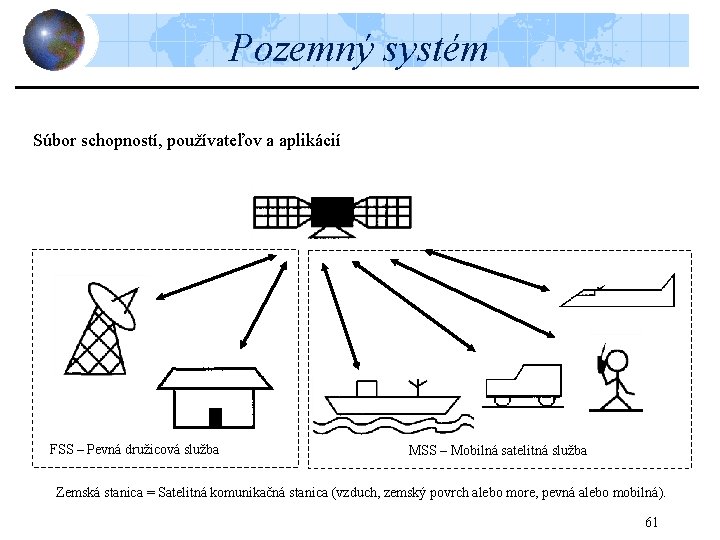 Pozemný systém

Súbor schopností, používateľov a aplikácií

FSS – Pevná družicová služba

MSS – Mobilná satelitná služba

Zemská stanica = Satelitná komunikačná stanica (vzduch, zemský povrch alebo more, pevná alebo mobilná).

61