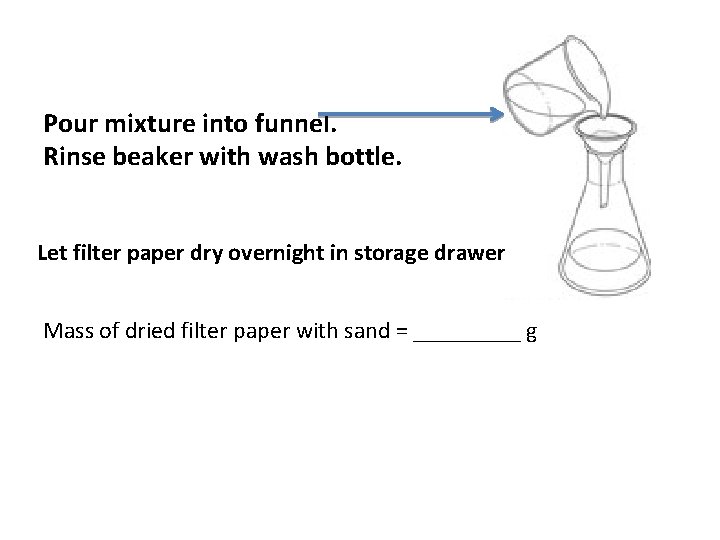 Pour mixture into funnel.
Rinse beaker with wash bottle.

Let filter paper dry overnight in storage drawer

Mass of dried filter paper with sand = __________ g