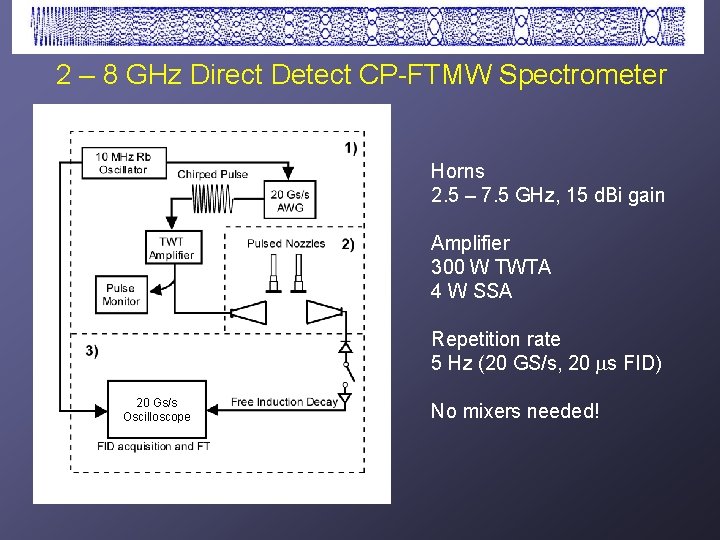 2 – 8 GHz Direct Detect CP-FTMW Spectrometer

1)

10 MHz Rb Oscillator

Chirped Pulse

20 Gs/s AWG

TWT Amplifier

Pulsed Nozzles

2)

Pulse Monitor

3)

20 Gs/s Oscilloscope

Free Induction Decay

FID acquisition and FT

Horns
2.5 – 7.5 GHz, 15 dBi gain

Amplifier
300 W TWTA
4 W SSA

Repetition rate
5 Hz (20 GS/s, 20 $\mu$s FID)

No mixers needed!