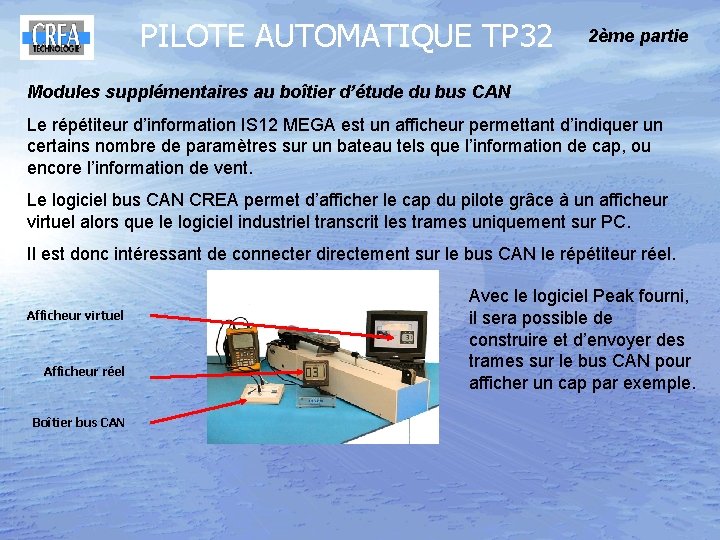 CREA TECHNOLOGIE

PILOTE AUTOMATIQUE TP32

2ème partie

Modules supplémentaires au boîtier d'étude du bus CAN

Le répétiteur d'information IS12 MEGA est un afficheur permettant d'indiquer un certains nombre de paramètres sur un bateau tels que l'information de cap, ou encore l'information de vent.

Le logiciel bus CAN CREA permet d'afficher le cap du pilote grâce à un afficheur virtuel alors que le logiciel industriel transcrit les trames uniquement sur PC.

Il est donc intéressant de connecter directement sur le bus CAN le répétiteur réel.

Afficheur virtuel

Afficheur réel

Boîtier bus CAN

Avec le logiciel Peak fourni, il sera possible de construire et d'envoyer des trames sur le bus CAN pour afficher un cap par exemple.