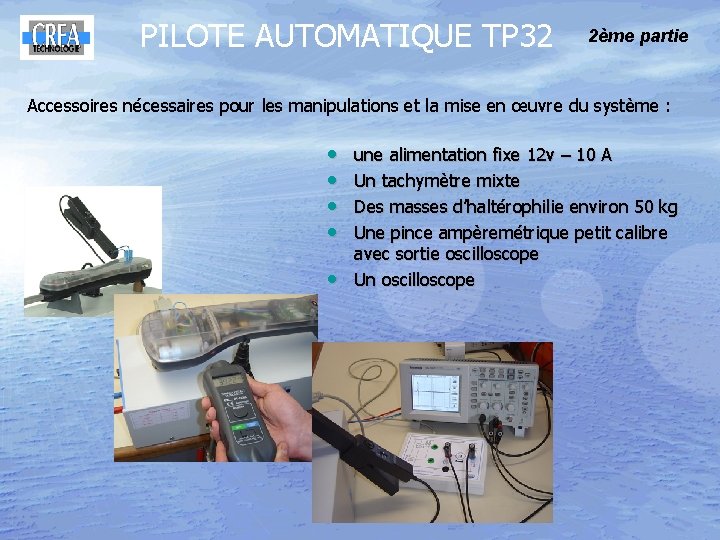 CRFA TECHNOLOGIE

PILOTE AUTOMATIQUE TP32

2ème partie

Accessoires nécessaires pour les manipulations et la mise en œuvre du système :

- une alimentation fixe 12v – 10 A
- Un tachymètre mixte
- Des masses d'haltérophilie environ 50 kg
- Une pince ampèremétrique petit calibre avec sortie oscilloscope
- Un oscilloscope