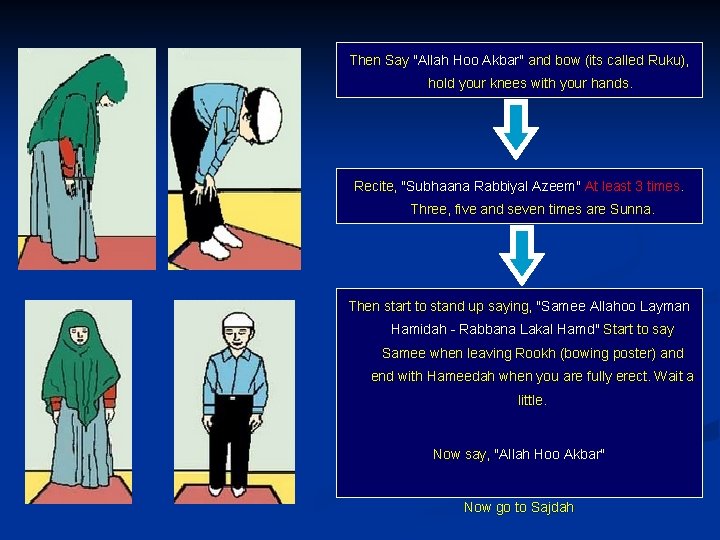 Then Say "Allah Hoo Akbar" and bow (its called Ruku), hold your knees with your hands.

Recite, "Subhaana Rabbiyal Azeem" At least 3 times. Three, five and seven times are Sunna.

Then start to stand up saying, "Samee Allahoo Layman Hamidah - Rabbana Lakal Hamd" Start to say Samee when leaving Rookh (bowing poster) and end with Hameedah when you are fully erect. Wait a little.

Now say, "Allah Hoo Akbar"

Now go to Sajdah